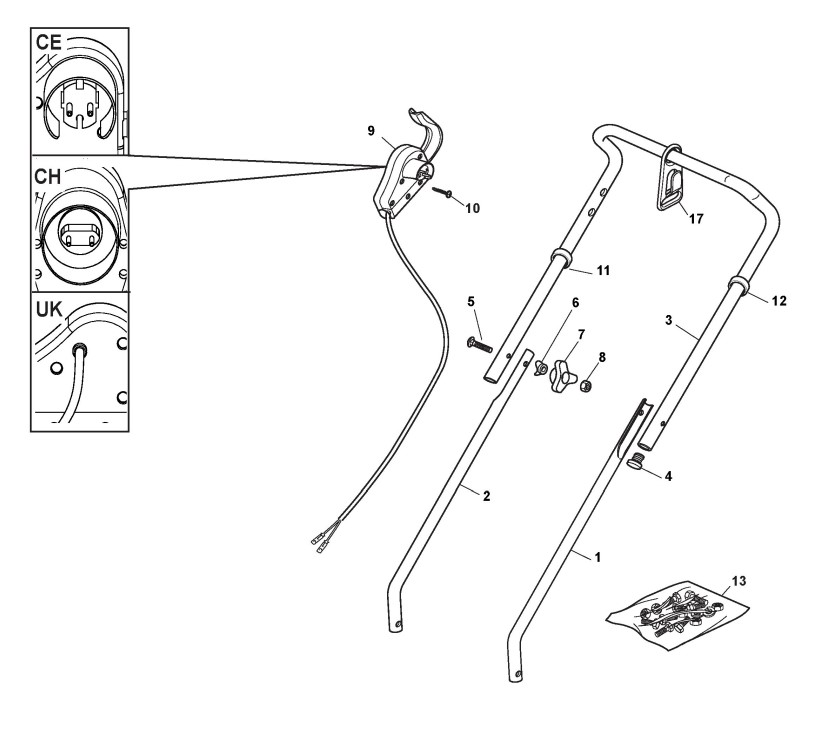 CE
CH
UK
9
10
17
11
12
5
6
7
8
3
4
2
1
13