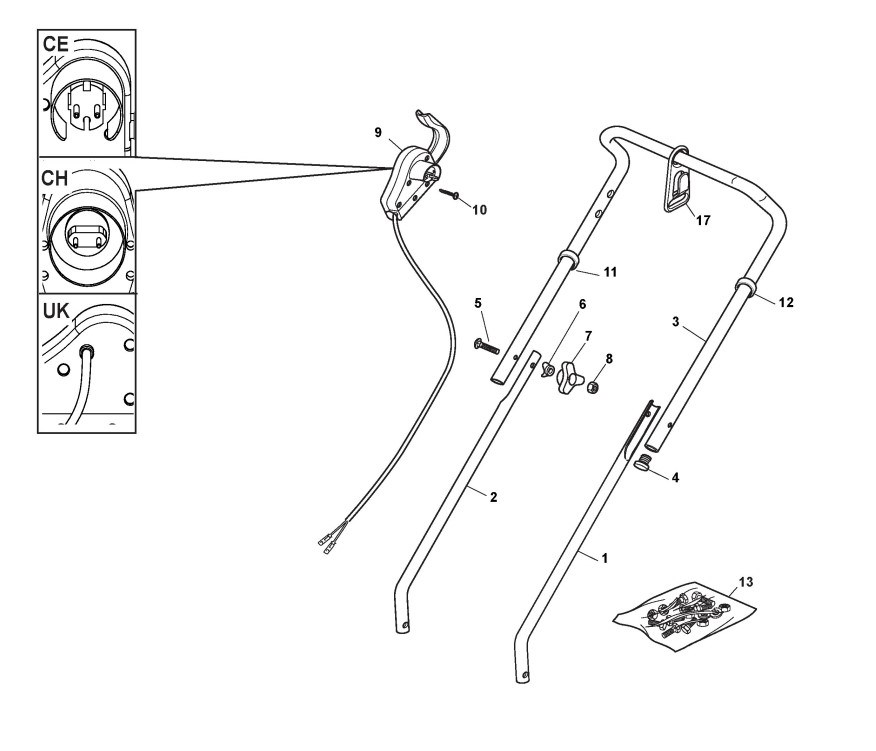 CE
CH
UK
9
10
17
11
12
5
6
7
8
3
4
2
1
13