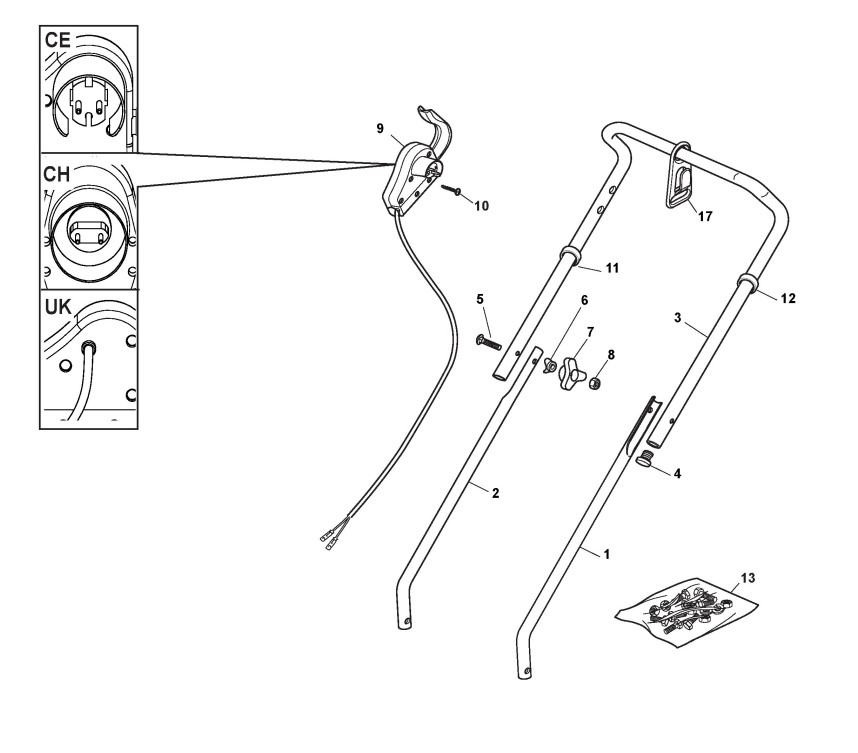 CE
CH
UK
9
10
17
11
12
5
6
7
8
3
4
2
1
13