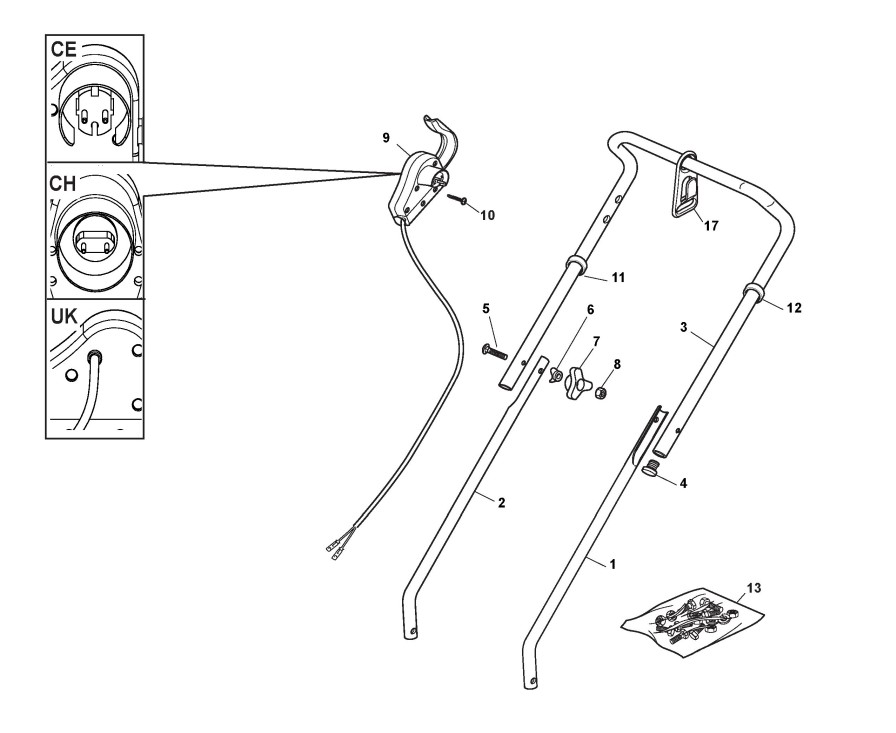 CE
CH
UK
9
10
17
11
12
5
6
7
8
3
4
2
1
13