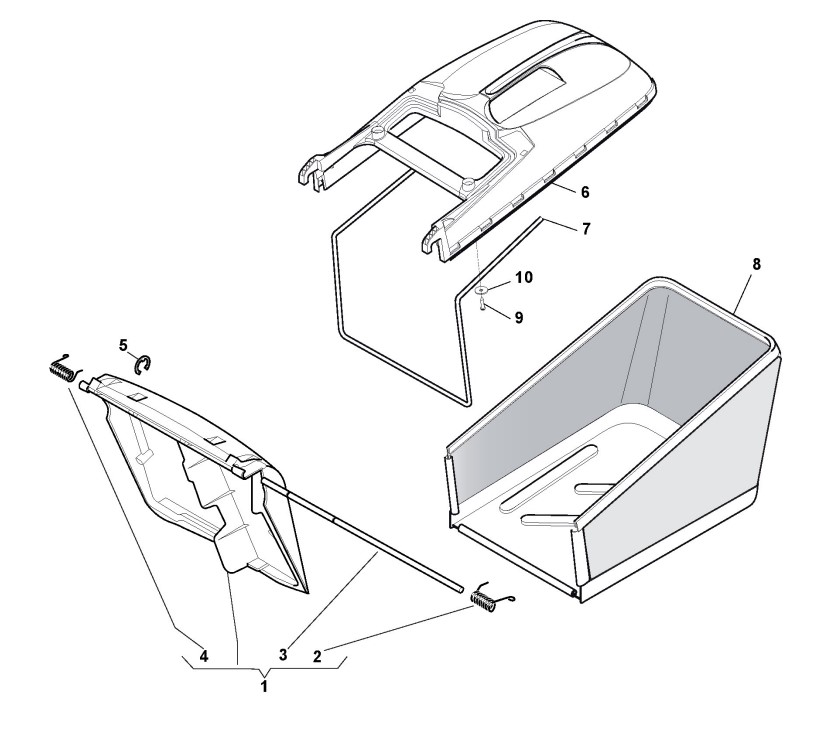 6
7
8
10
9
5
4
3
2
1