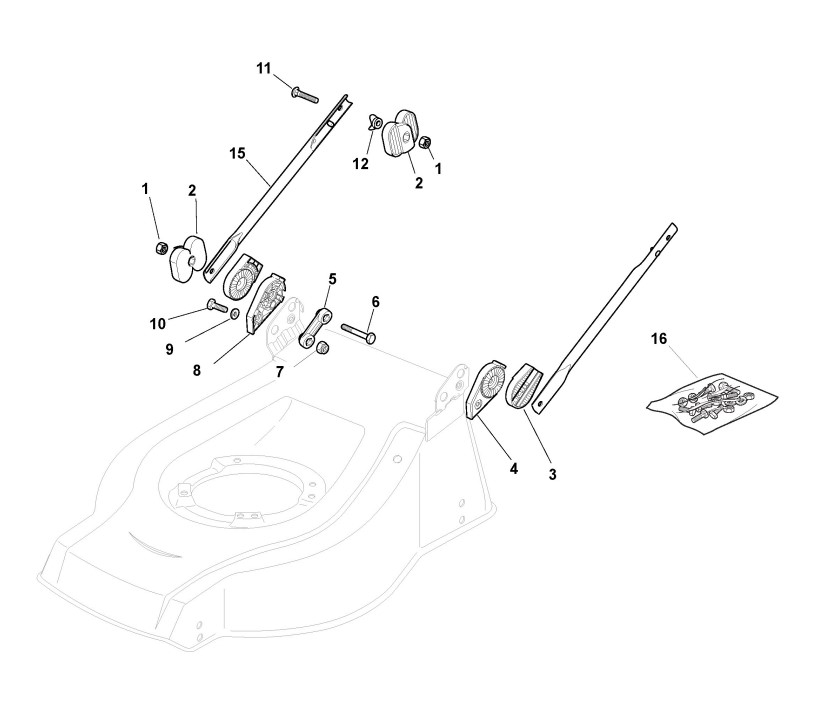 11
15
12
2
1
1
2
5
6
10
9
8
7
16
4
3