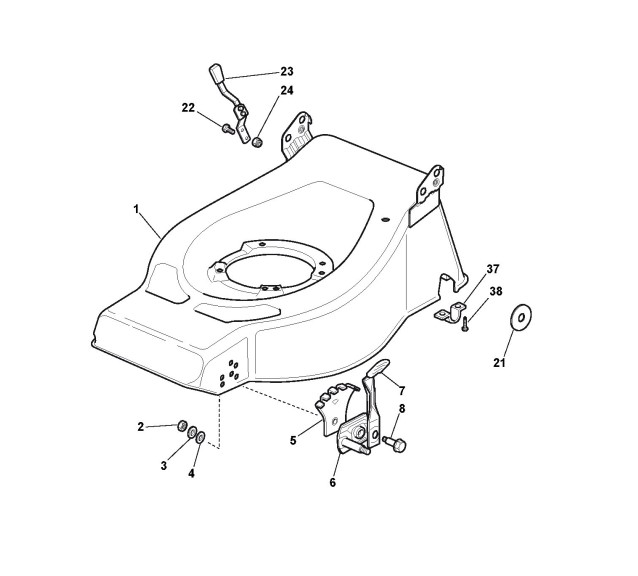 23
24
22
1
37
38
21
7
8
5
6
2
3
4