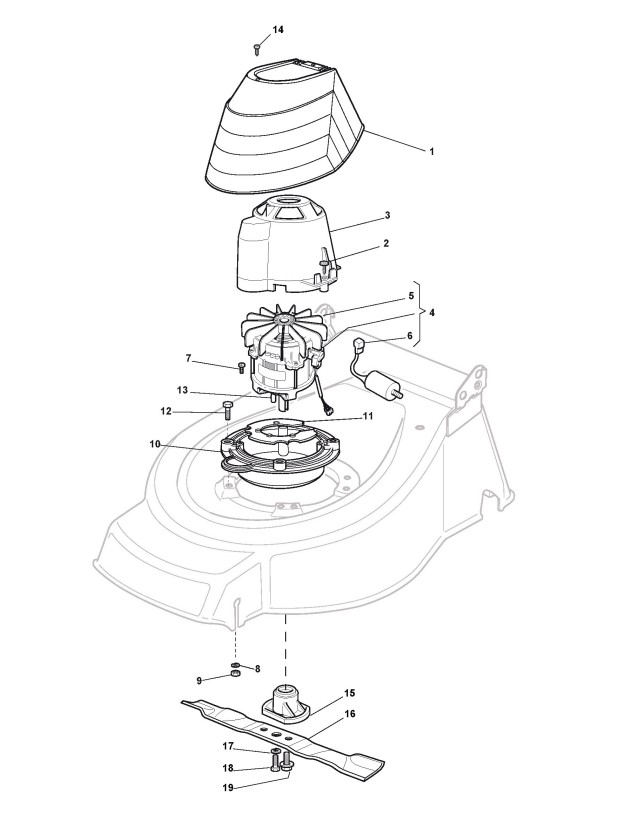 14
1
3
2
5
4
6
7
13
12
11
10
8
9
15
16
17
18
19