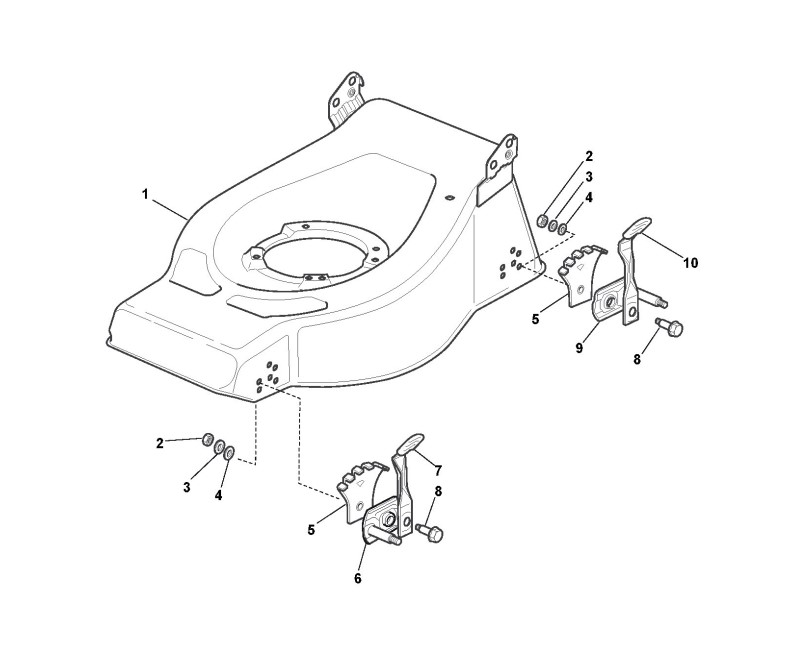 1
2
3
4
10
5
9
8
2
3
4
7
8
5
6