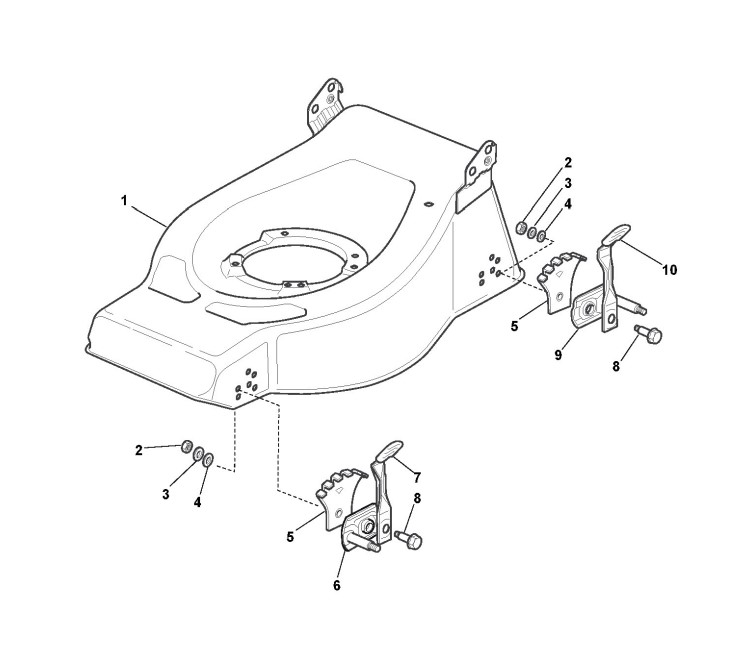 1
2
3
4
10
5
9
8
2
3
4
7
8
5
6