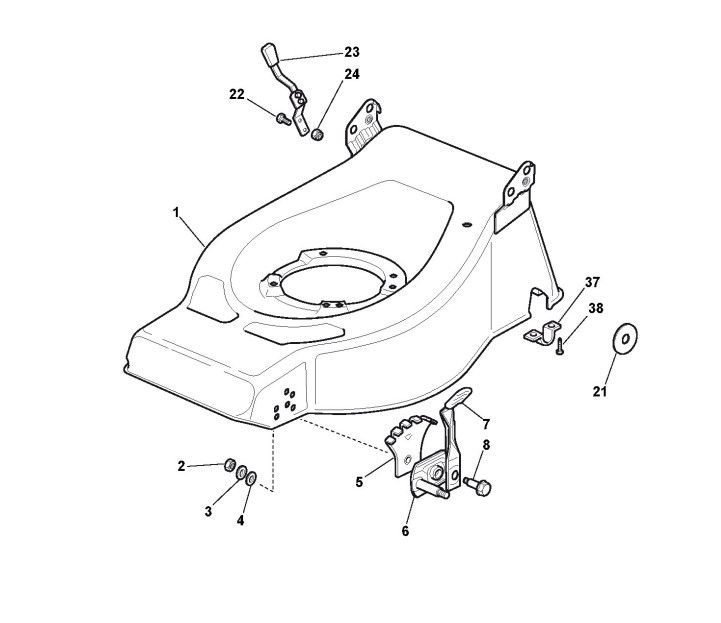 23
24
22
1
37
38
21
7
8
5
6
2
3
4