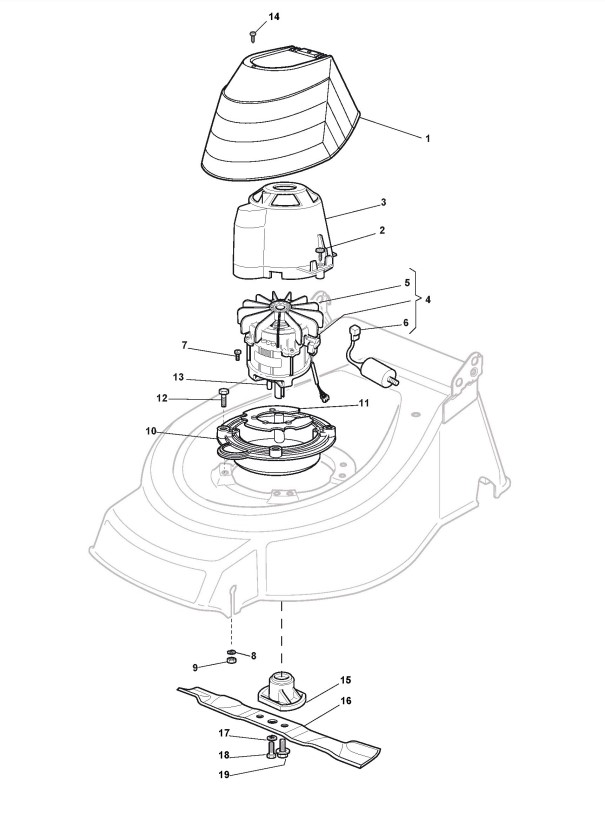 14
1
3
2
5
4
6
7
13
12
11
10
8
9
15
16
17
18
19