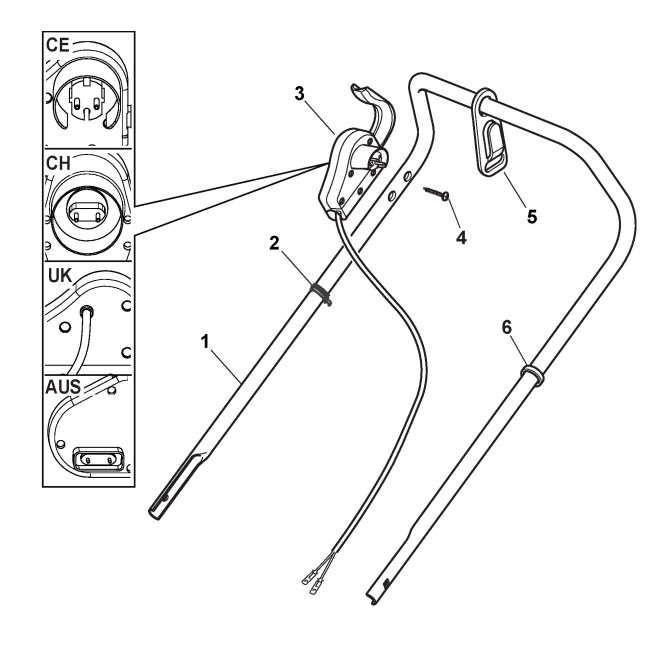 CE
CH
UK
AUS
3
2
1
4
5
6