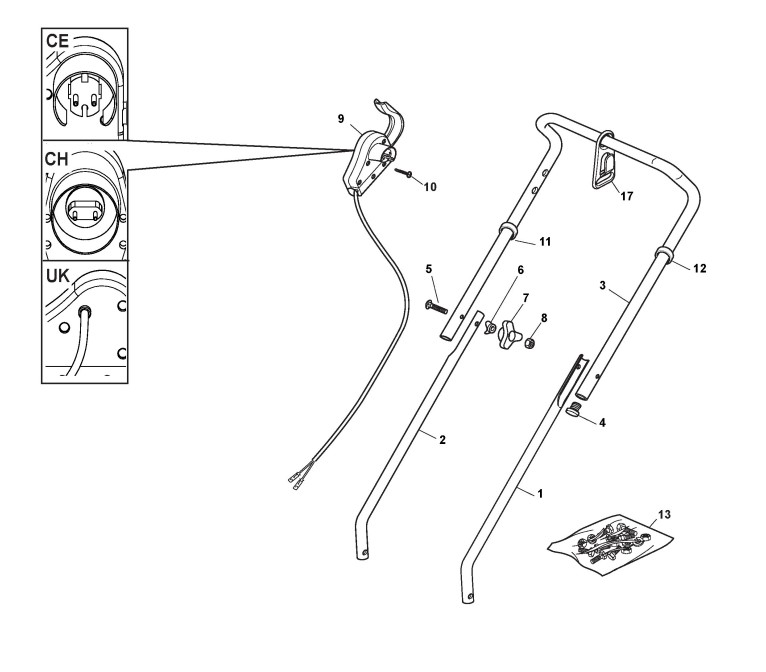 CE
CH
UK
9
10
17
11
12
5
6
7
8
3
4
2
1
13