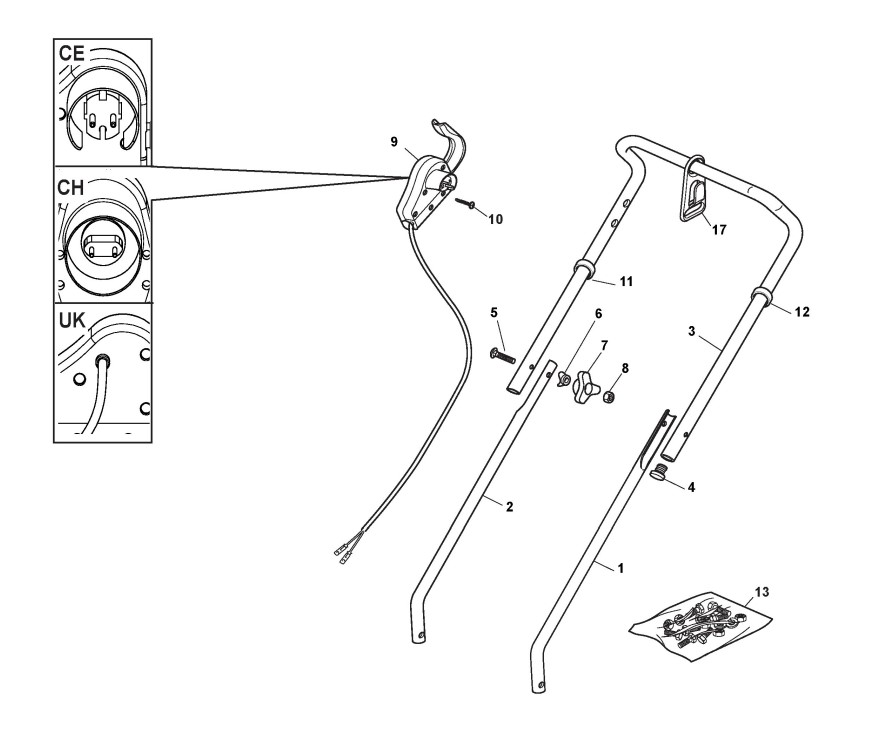 CE
CH
UK
9
10
17
11
12
5
6
7
8
3
4
2
1
13