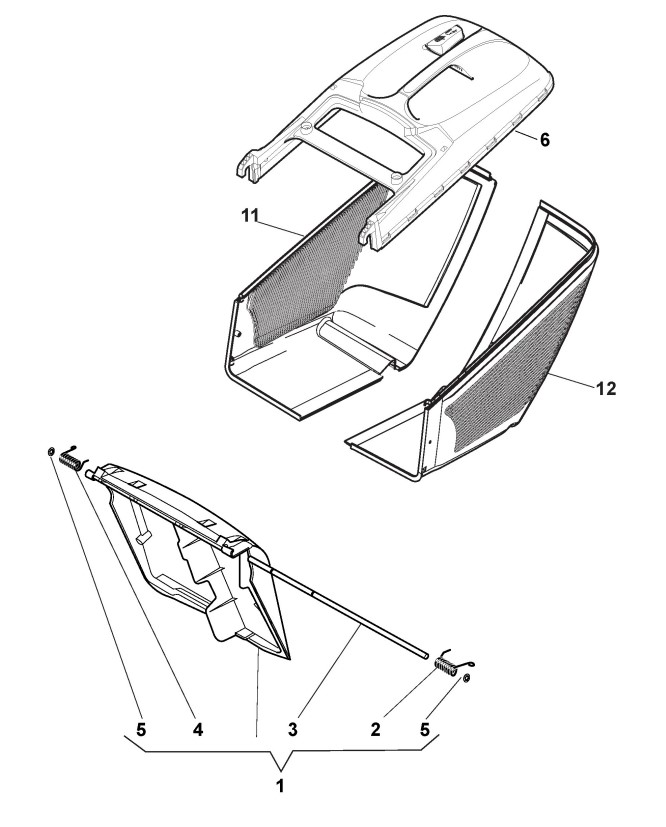 6
11
12
5
4
3
2
5
1