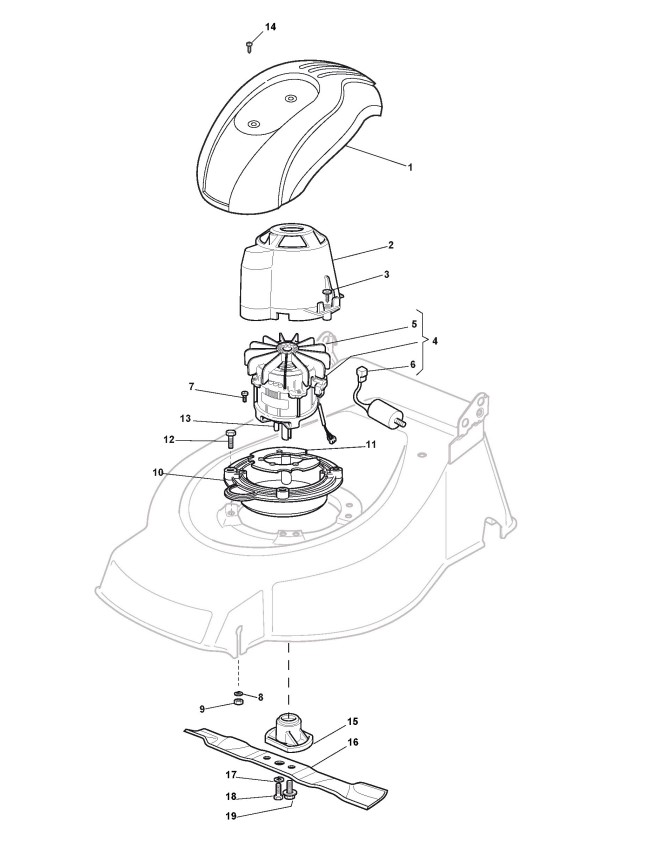 14
1
2
3
5
4
6
7
13
12
11
10
8
9
15
16
17
18
19