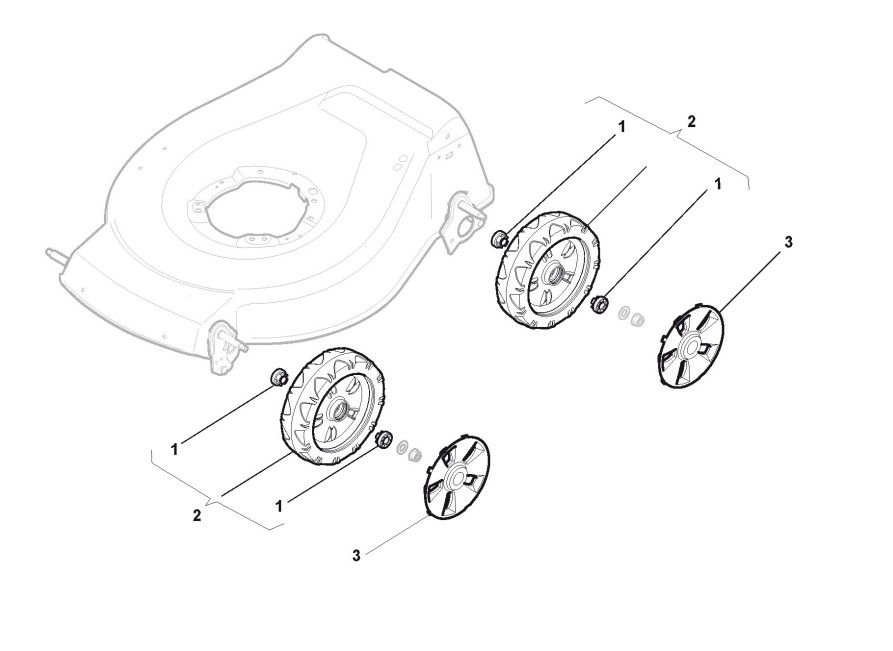 1
2
1
3
1
2
1
3