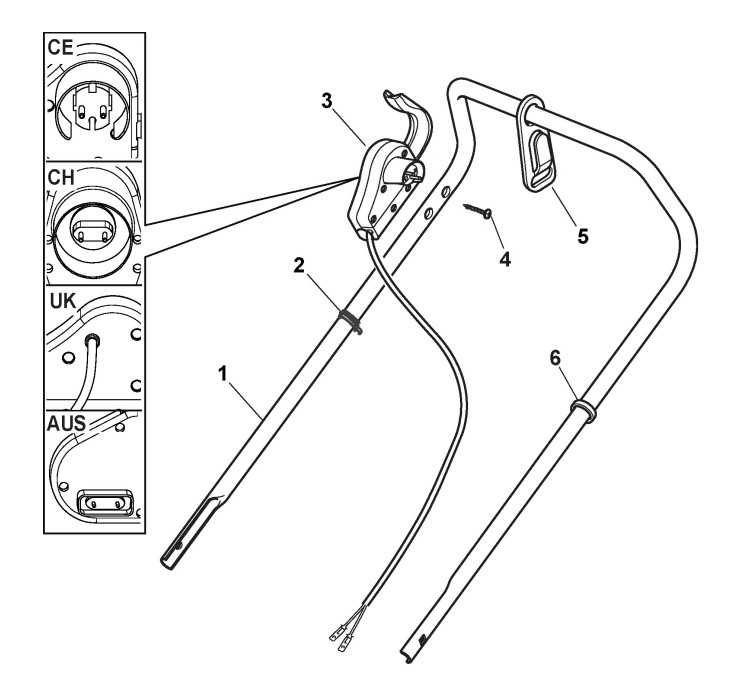 CE
CH
UK
AUS
3
2
1
4
5
6