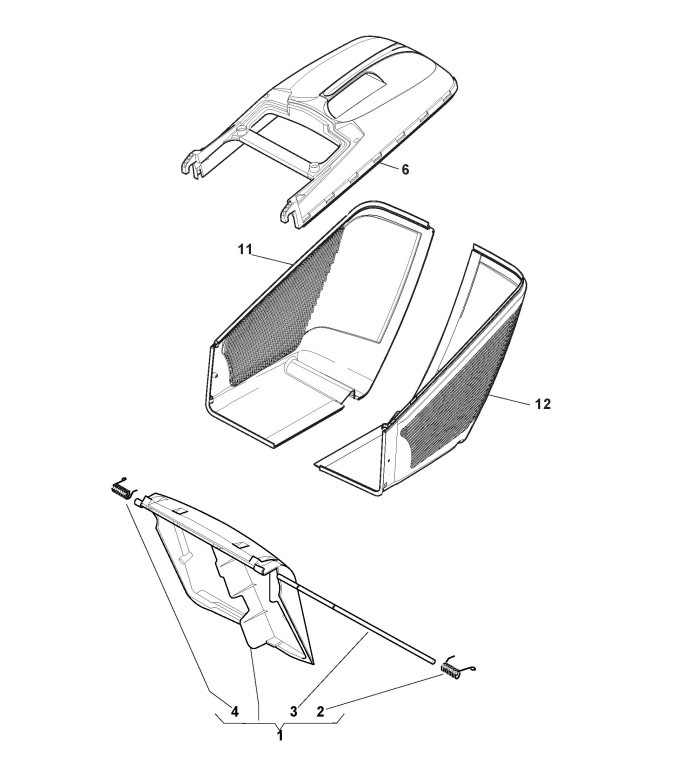 6

11

12

4
3
2
1