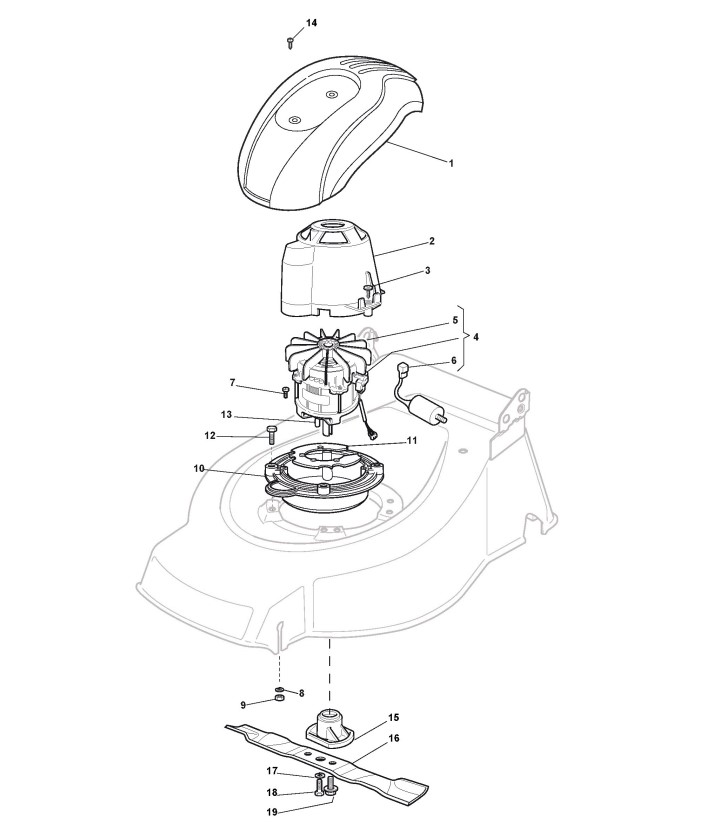 14
1
2
3
5
4
6
7
13
12
11
10
8
9
15
16
17
18
19