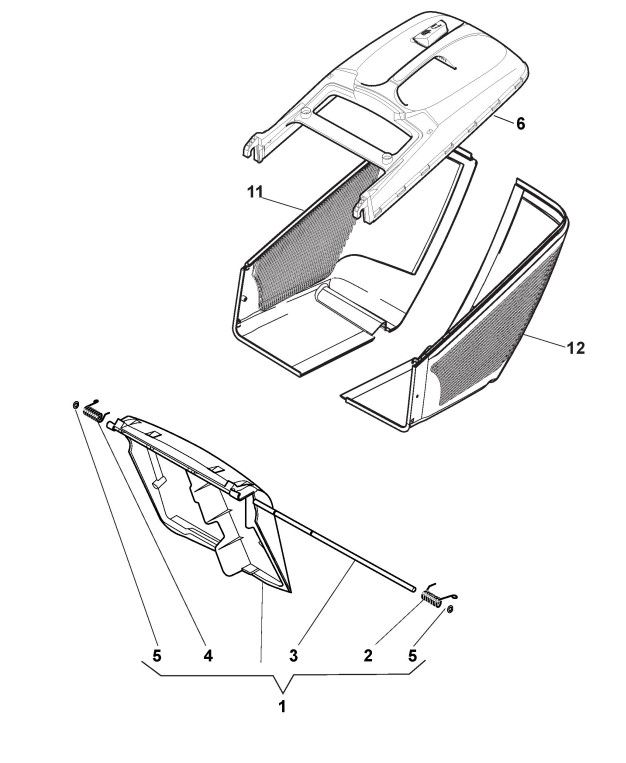 6
11
12
5
4
3
2
5
1