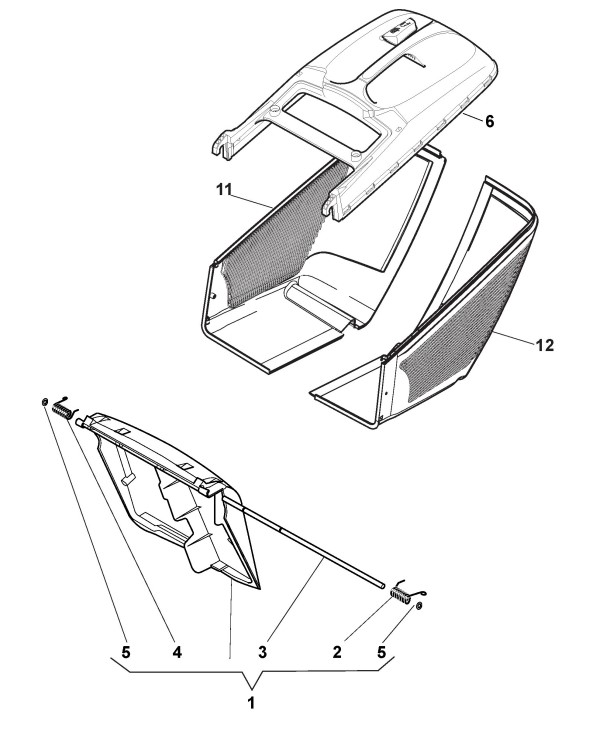 6
11
12
5
4
3
2
5
1