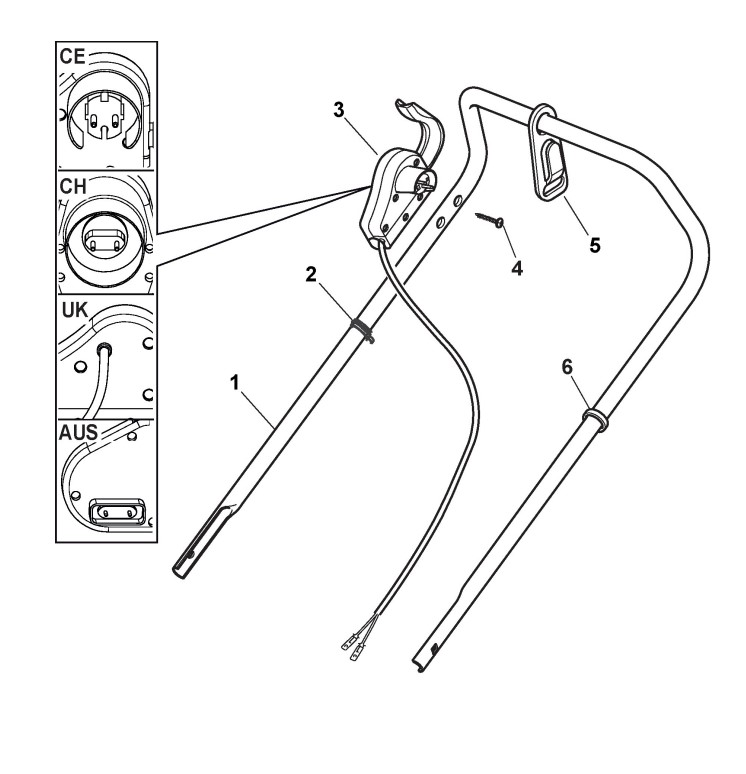 CE
CH
UK
AUS
3
2
1
4
5
6