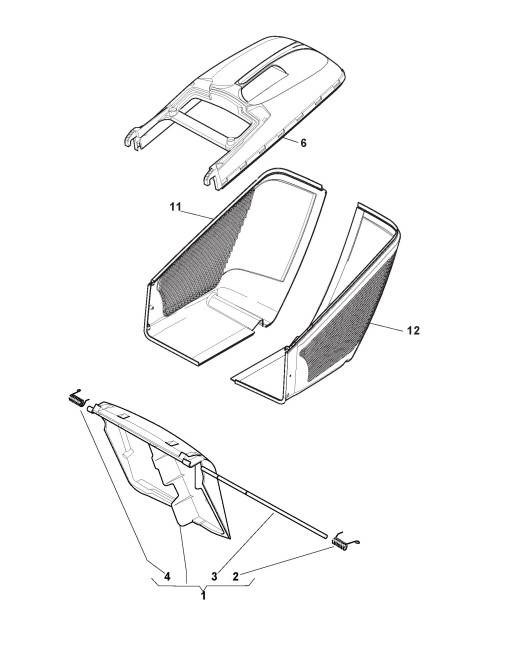 6

11

12

4
3
2
1