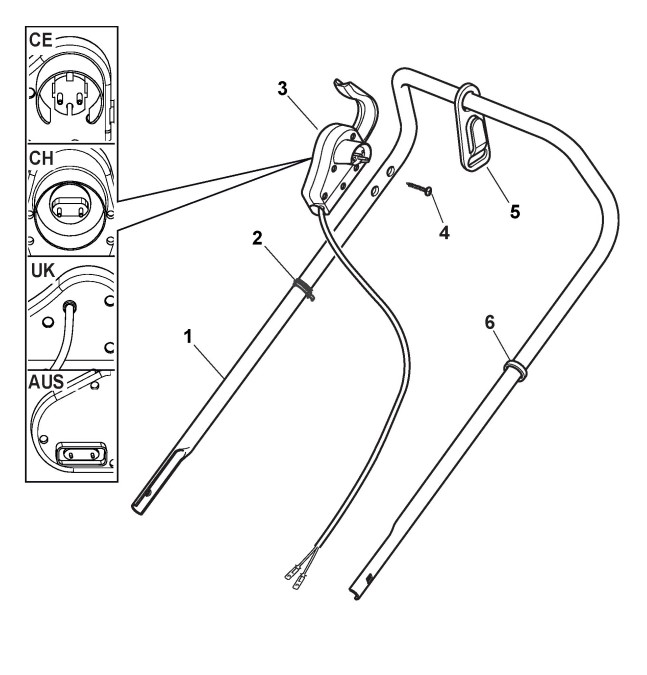 CE
CH
UK
AUS
3
2
1
4
5
6