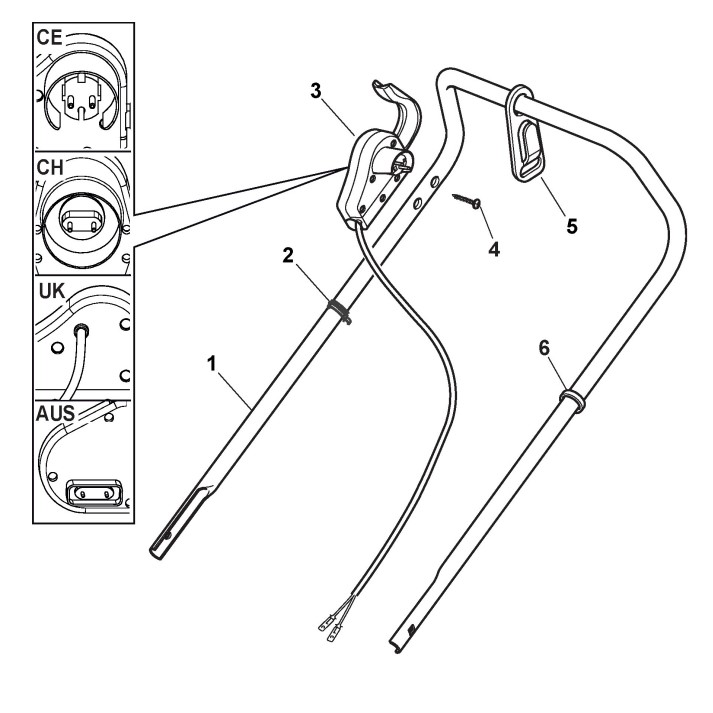 CE
CH
UK
AUS
3
2
1
4
5
6