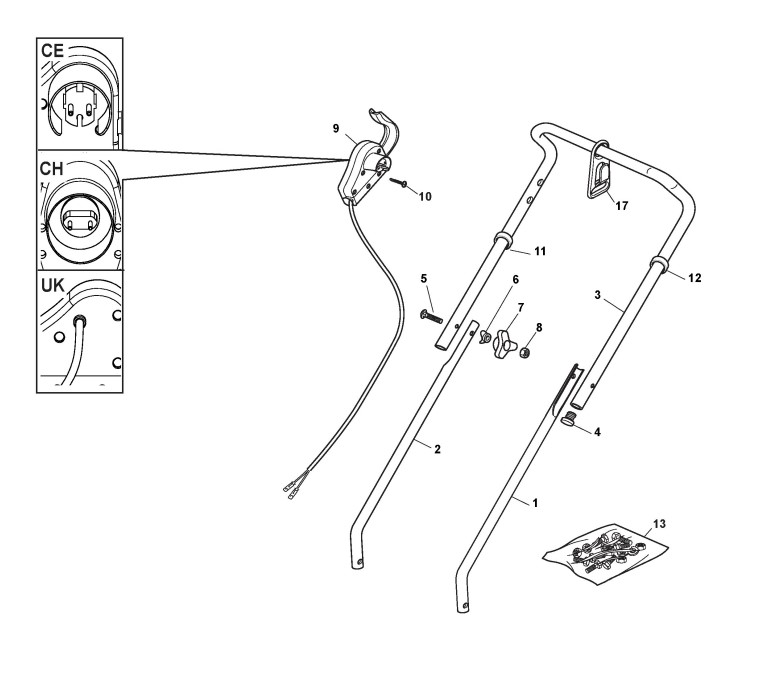 CE
CH
UK
9
10
17
11
12
5
6
7
8
3
4
2
1
13