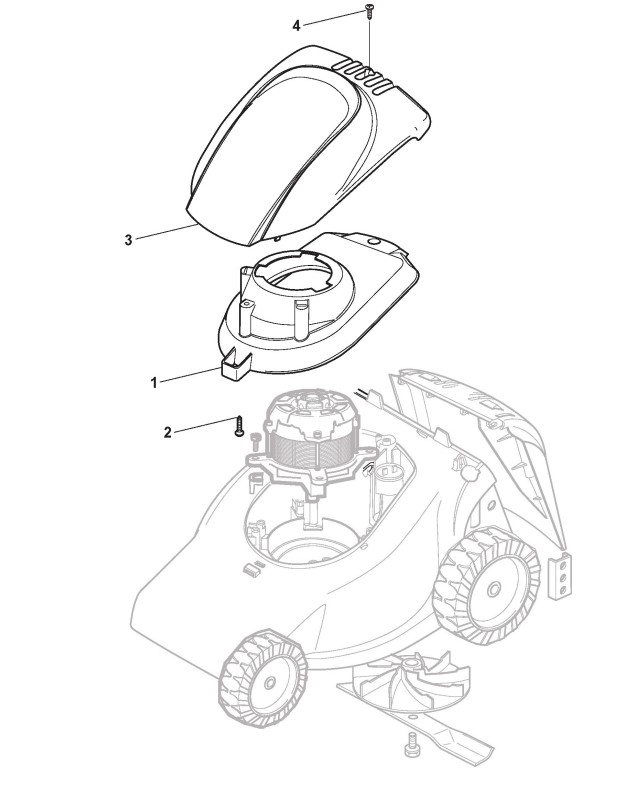 4

3

1

2