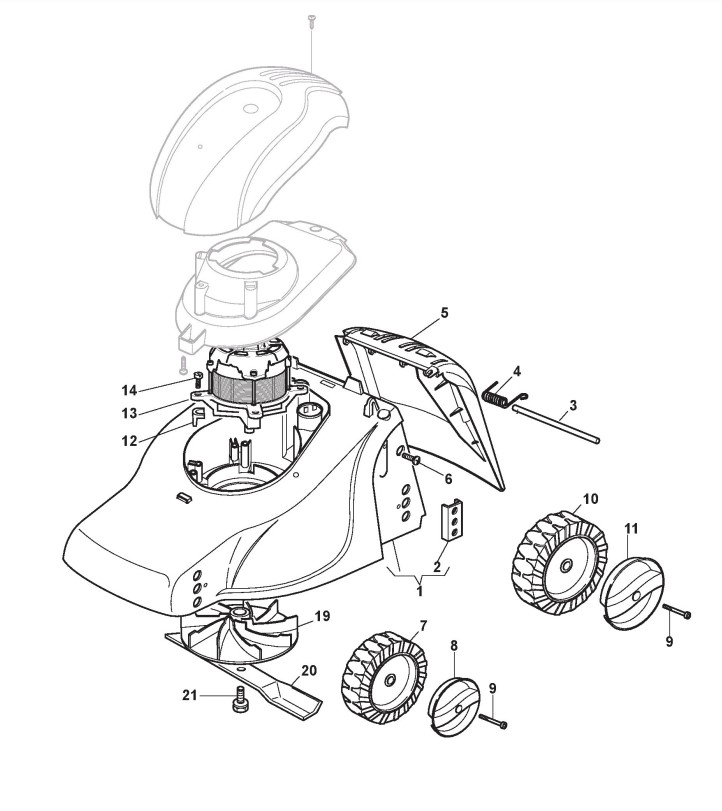 5
4
3
14
13
12
6
10
11
2
1
9
19
7
8
9
20
21