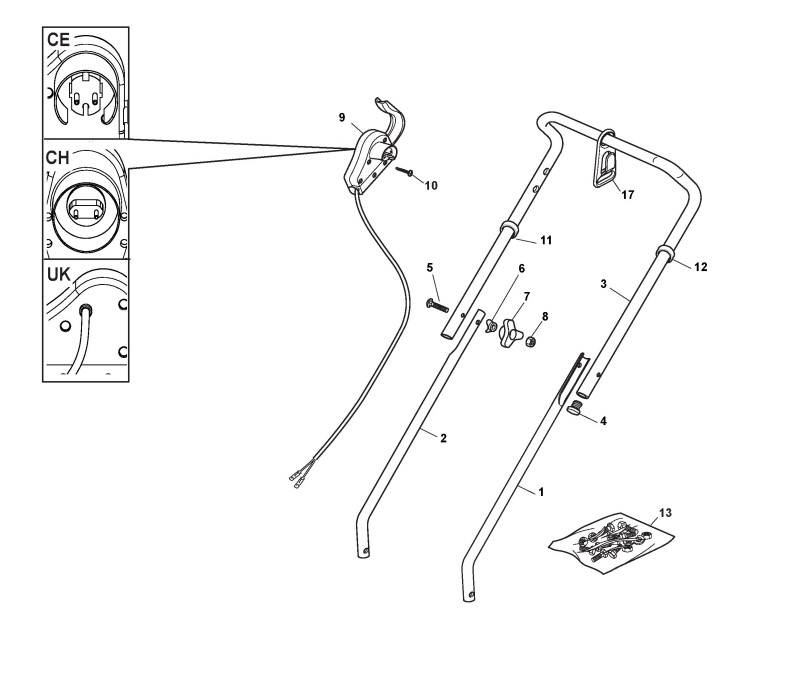 CE
CH
UK
9
10
17
11
12
5
6
7
8
3
4
2
1
13