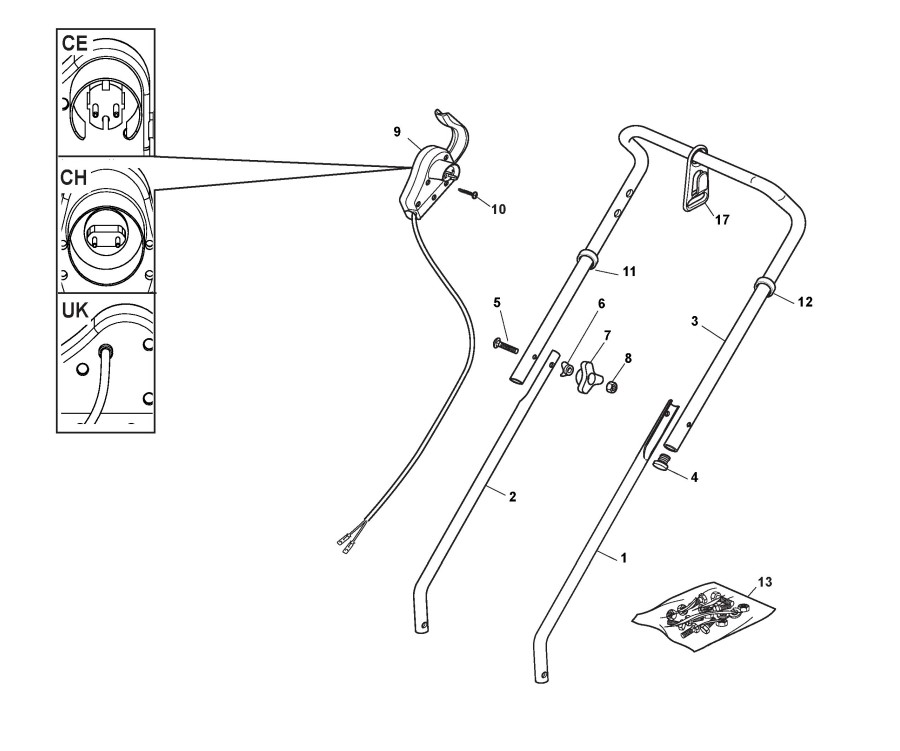 CE
CH
UK
9
10
17
11
12
5
6
7
8
3
4
2
1
13