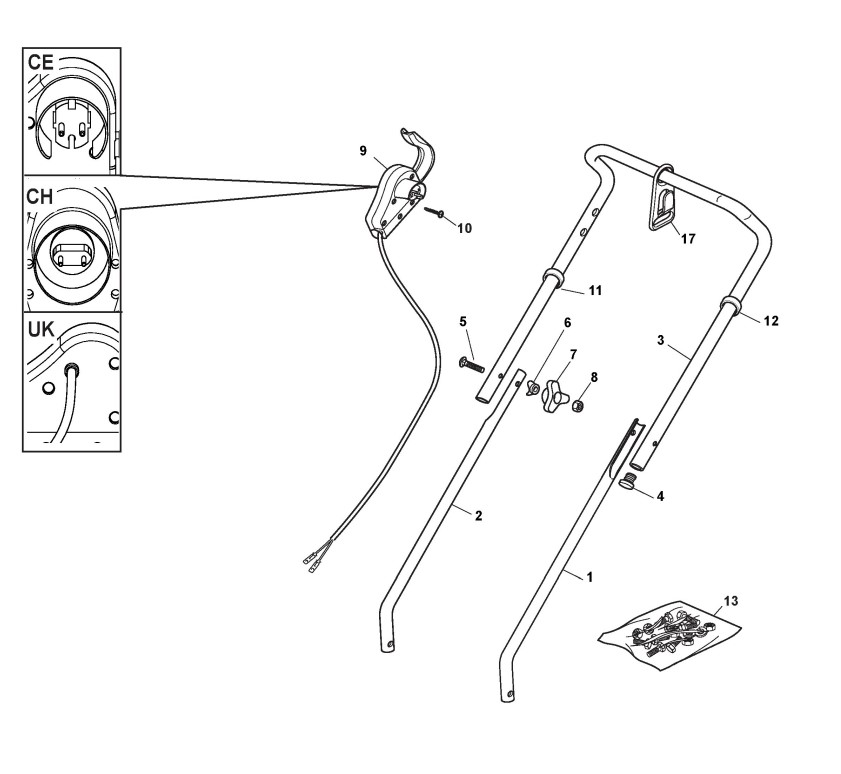 CE
CH
UK
9
10
17
11
12
5
6
7
8
3
4
2
1
13