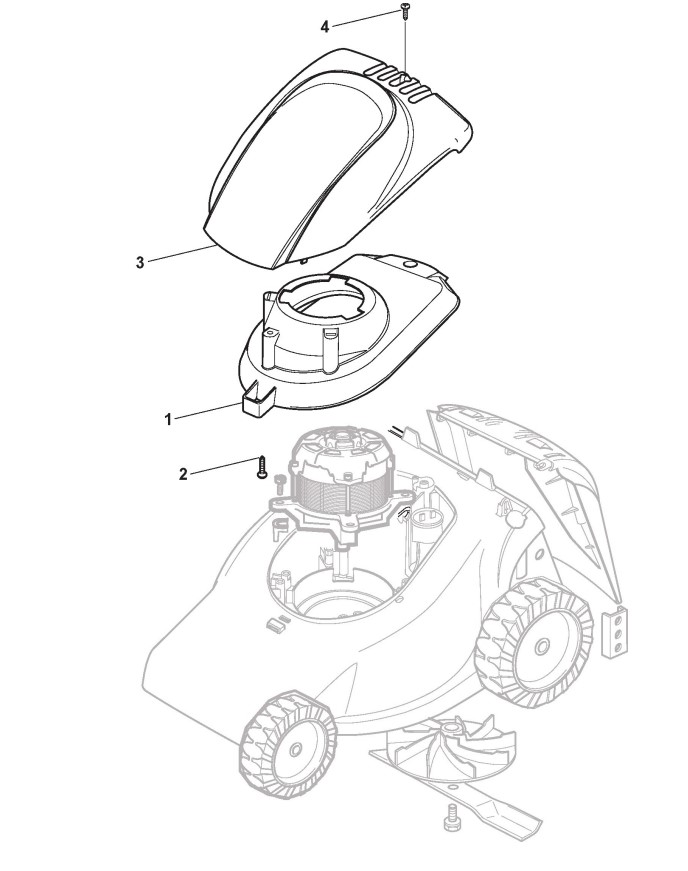 4

3

1

2