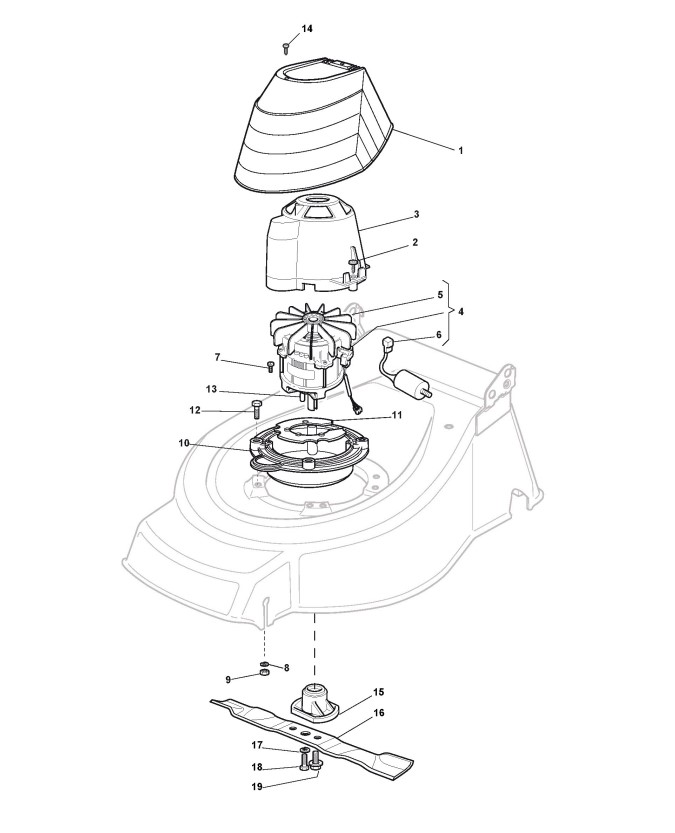 14
1
3
2
5
4
6
7
13
12
11
10
8
9
15
16
17
18
19