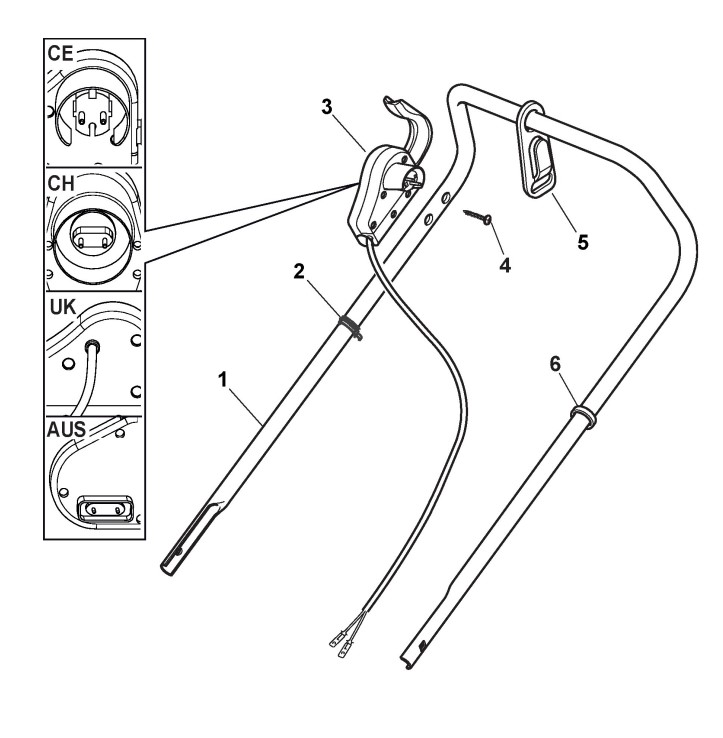 CE
CH
UK
AUS
3
2
1
4
5
6