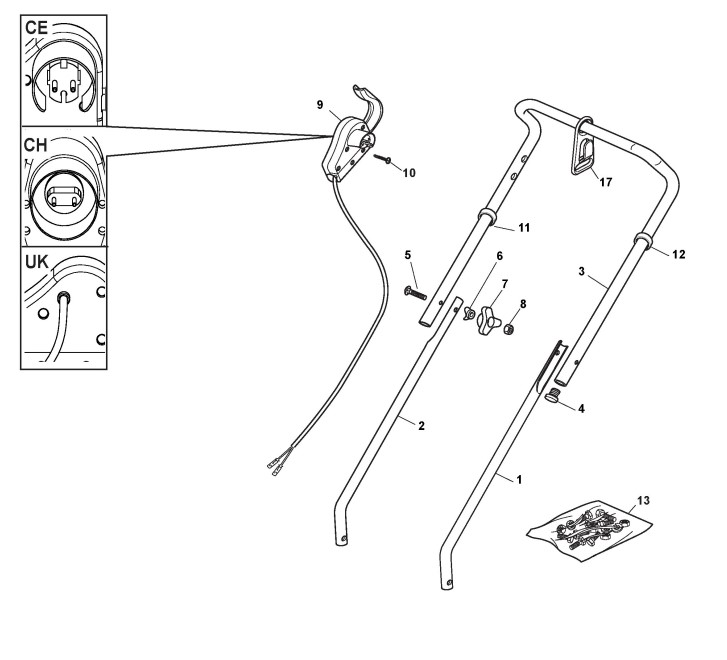 CE
CH
UK
9
10
17
11
12
5
6
7
8
3
4
2
1
13