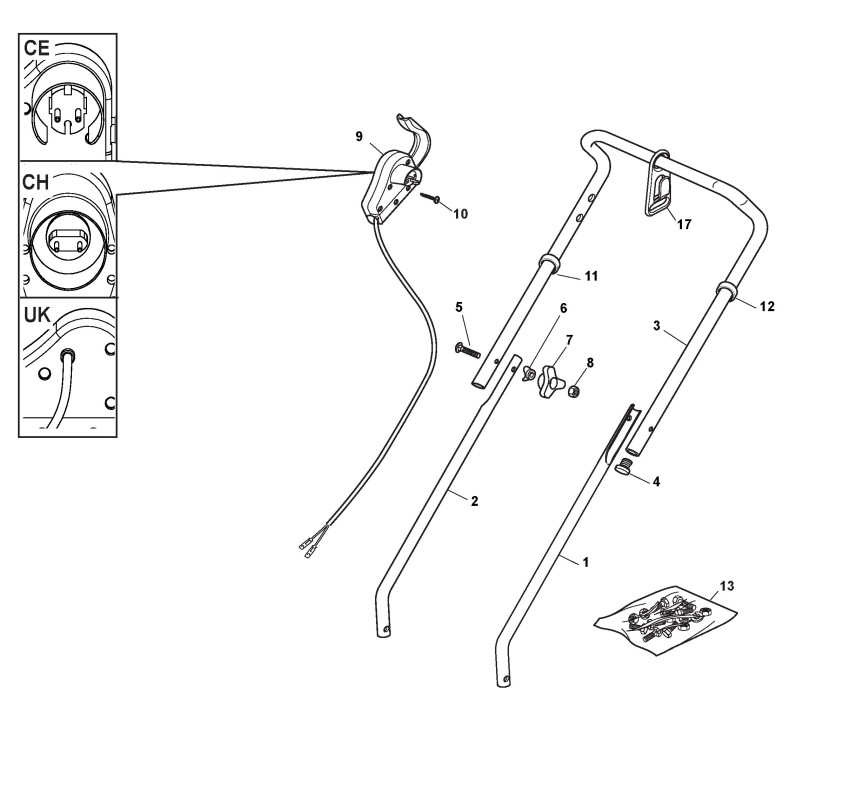 CE
CH
UK
9
10
17
11
12
5
6
7
8
3
4
2
1
13