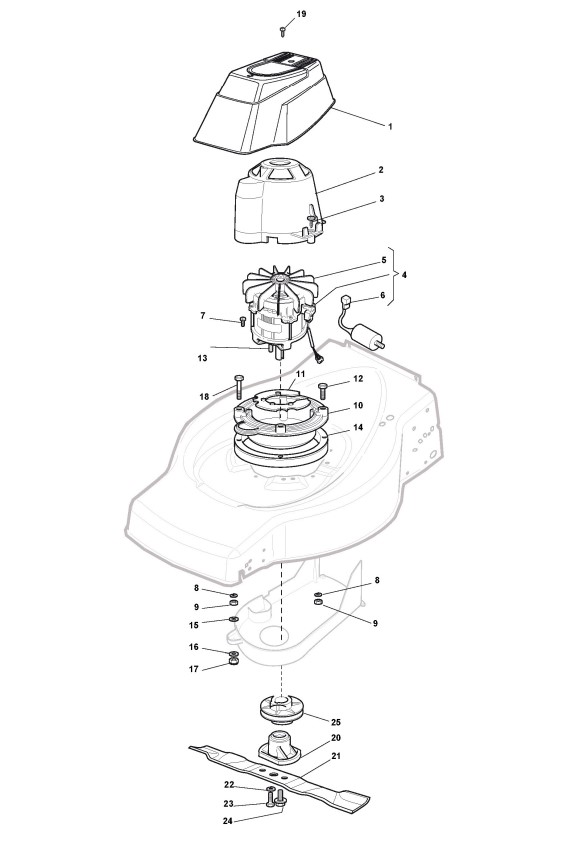 19
1
2
3
5
4
6
7
13
11
12
18
10
14
8
9
15
16
17
8
9
25
20
21
22
23
24