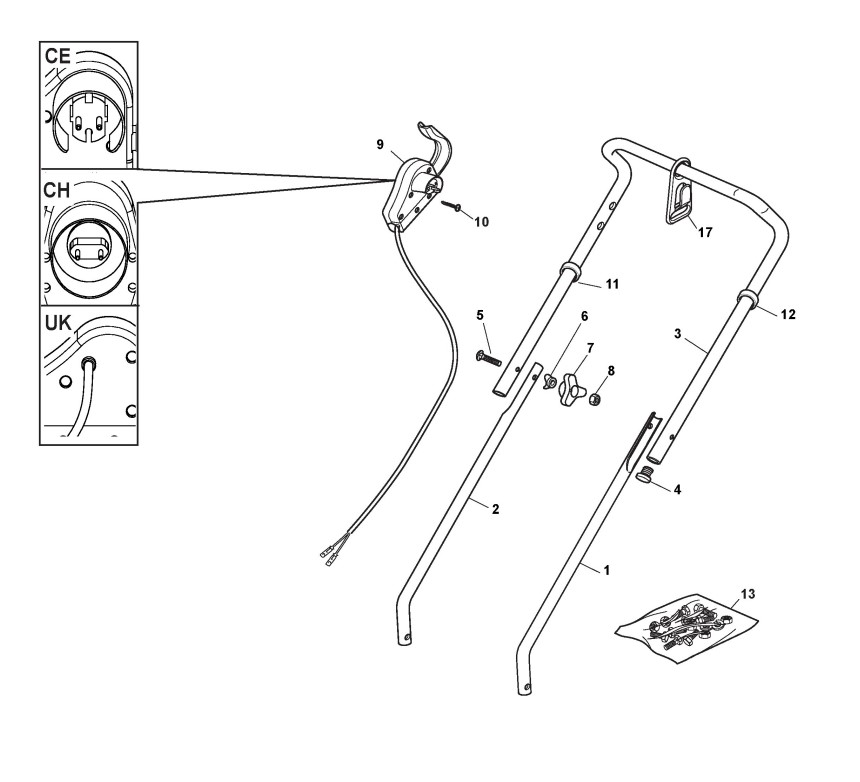 CE
CH
UK
9
10
17
11
12
5
6
7
8
3
4
2
1
13