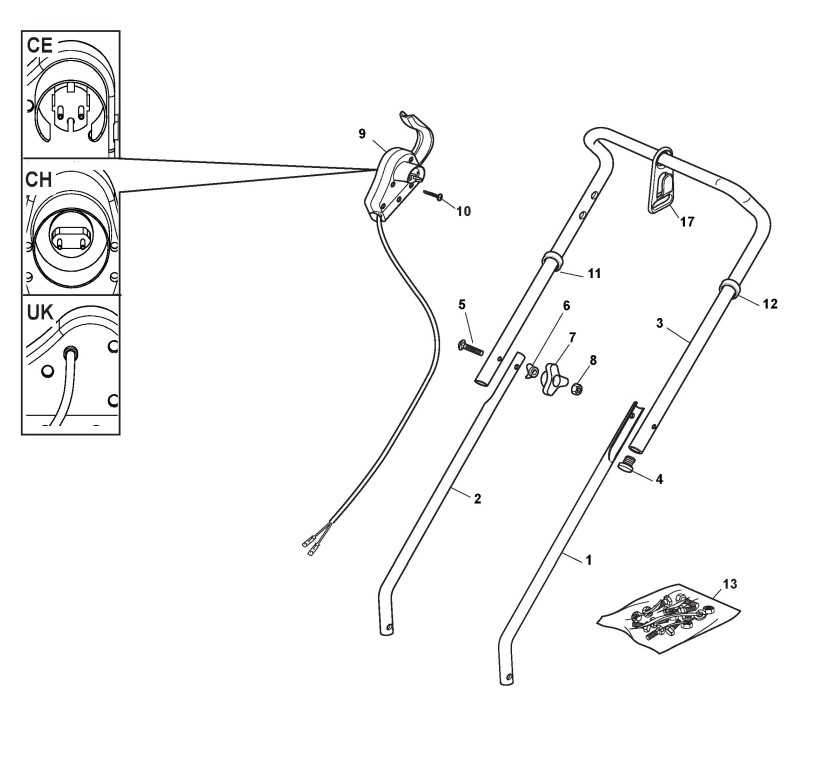 CE
CH
UK
9
10
17
11
12
5
6
7
8
3
4
2
1
13