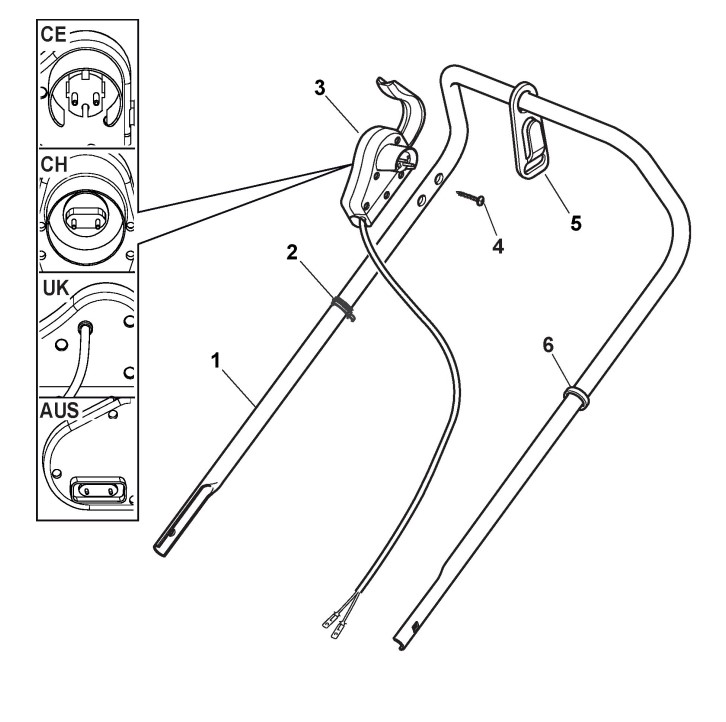 CE
CH
UK
AUS
3
2
1
4
5
6