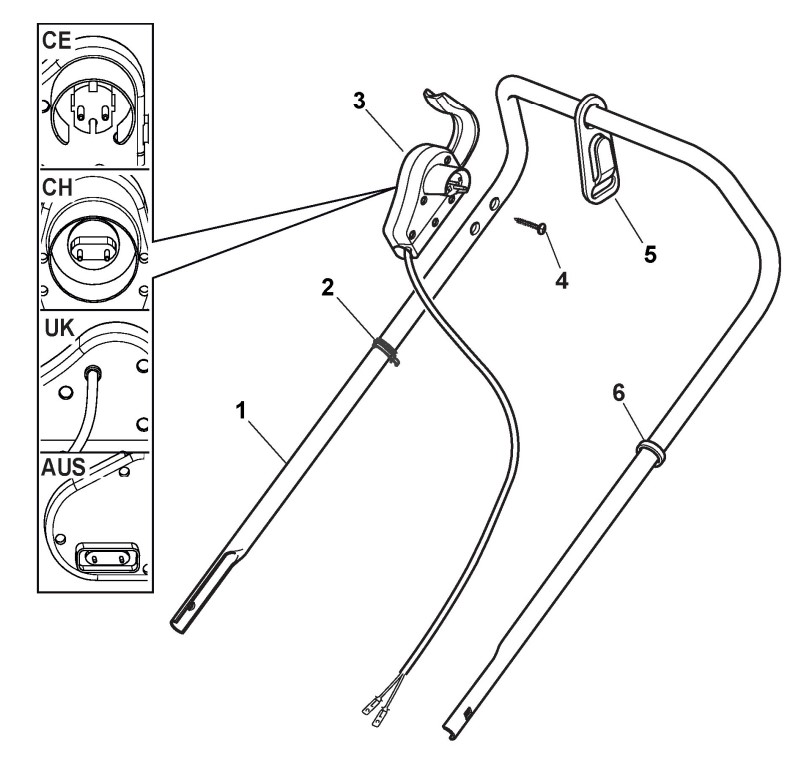 CE
CH
UK
AUS
3
2
1
4
5
6