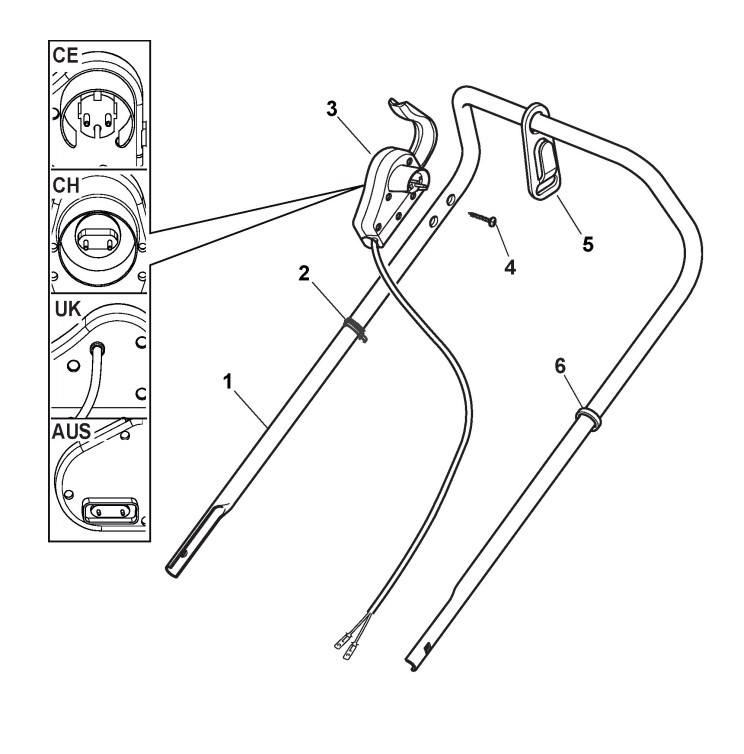 CE
CH
UK
AUS
3
2
1
4
5
6