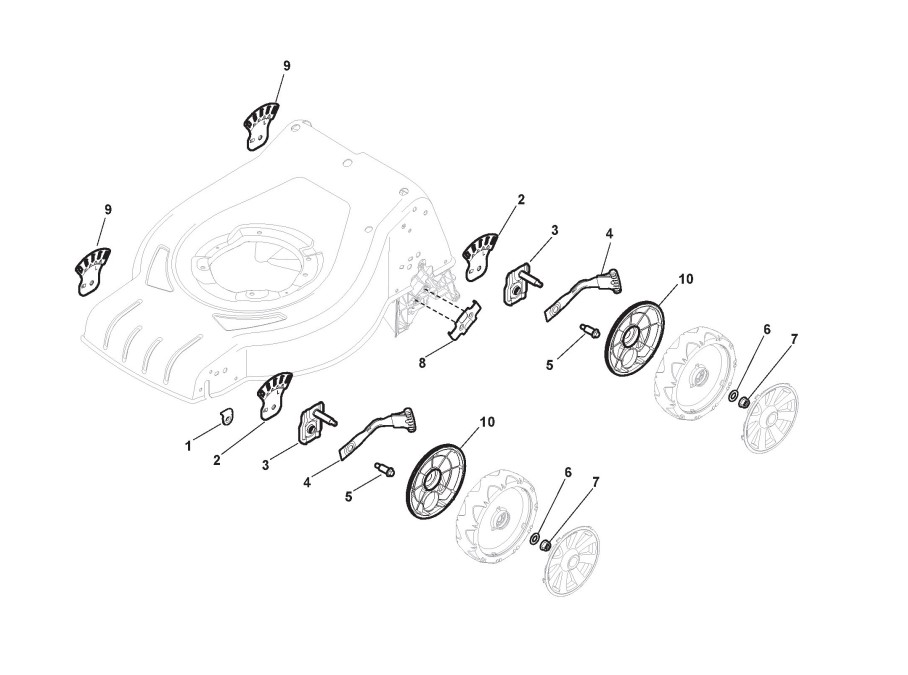 9
9
2
3
4
10
8
5
6
7
1
2
3
4
5
10
6
7