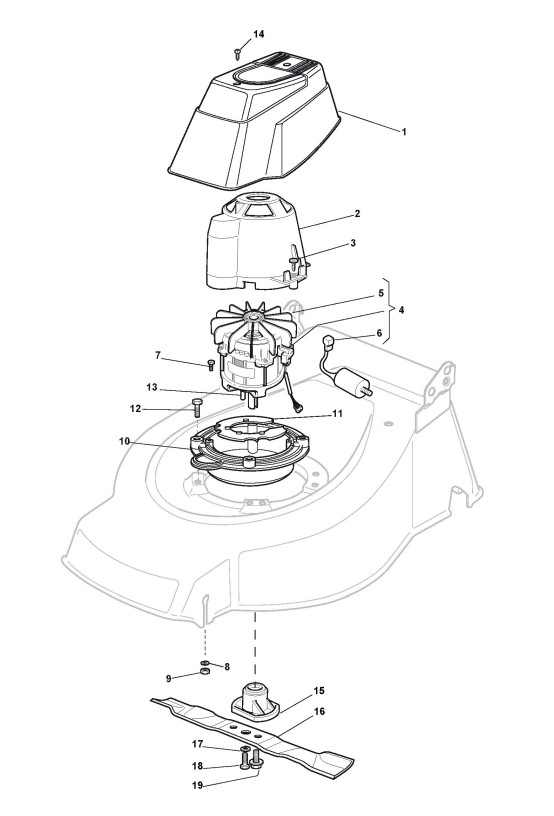 14
1
2
3
5
4
6
7
13
12
11
10
8
9
15
16
17
18
19