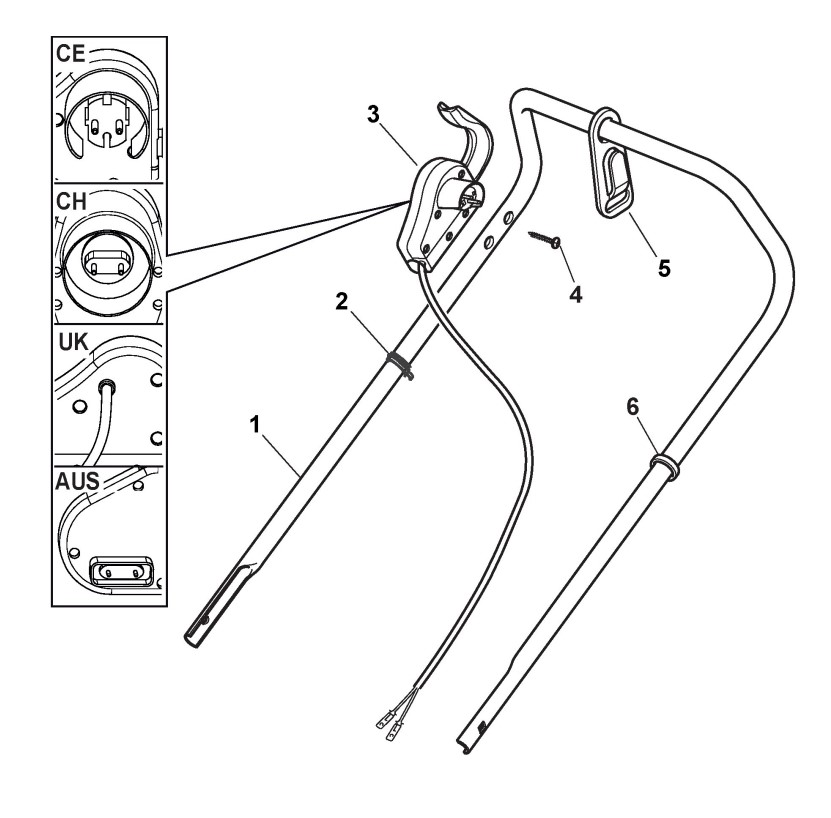 CE
CH
UK
AUS
3
2
1
4
5
6