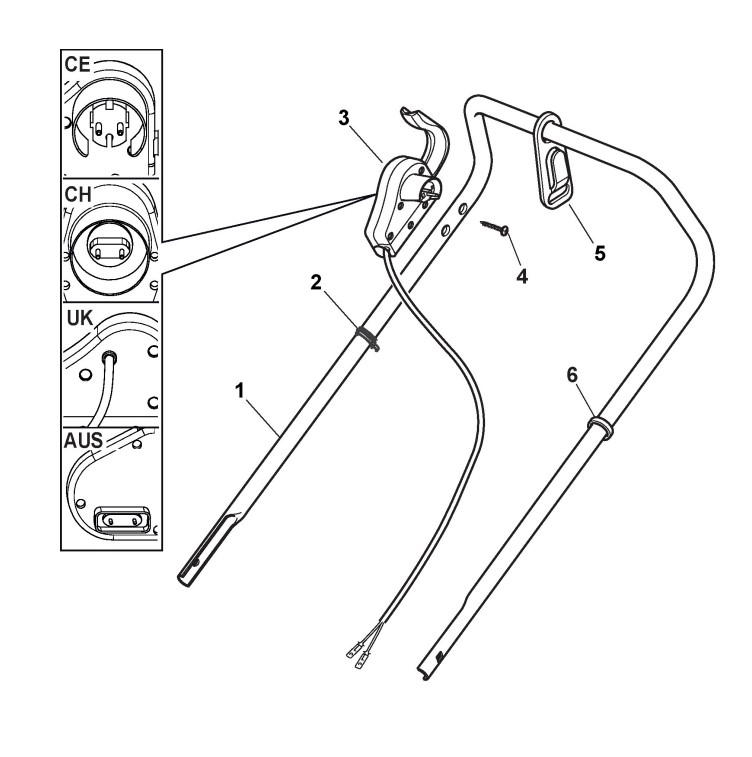 CE
CH
UK
AUS
3
2
1
4
5
6