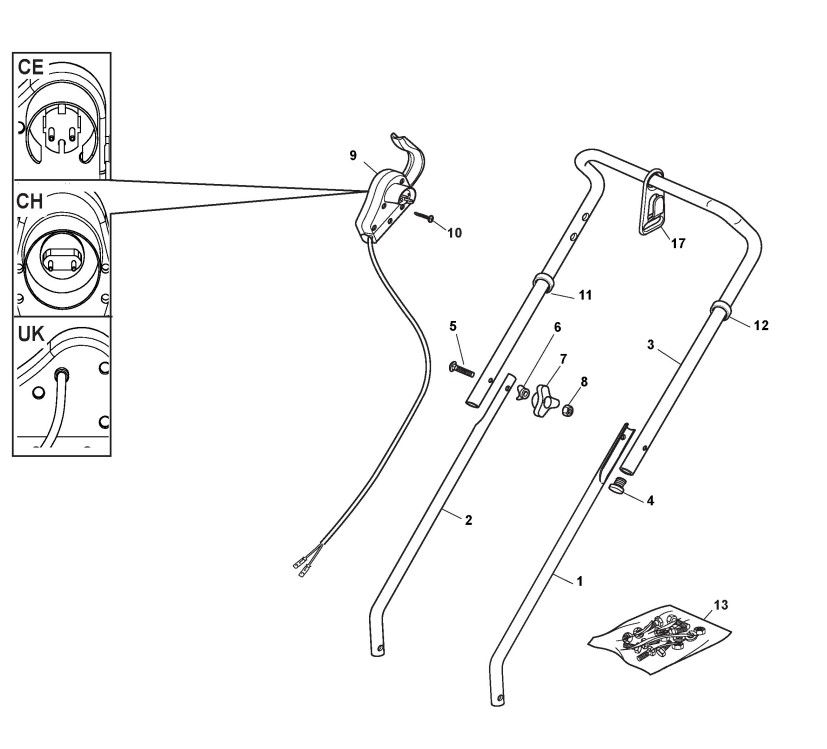 CE
CH
UK
9
10
17
11
12
5
6
7
8
3
4
2
1
13