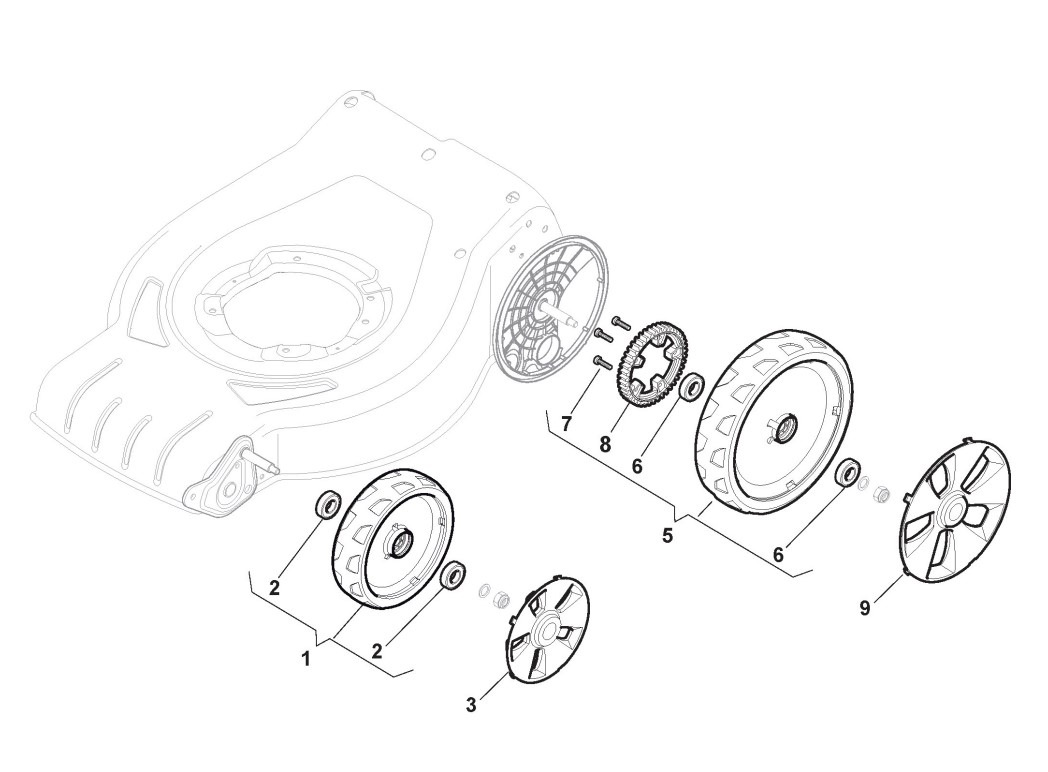 7
8
6
5
6
9
2
1
2
3